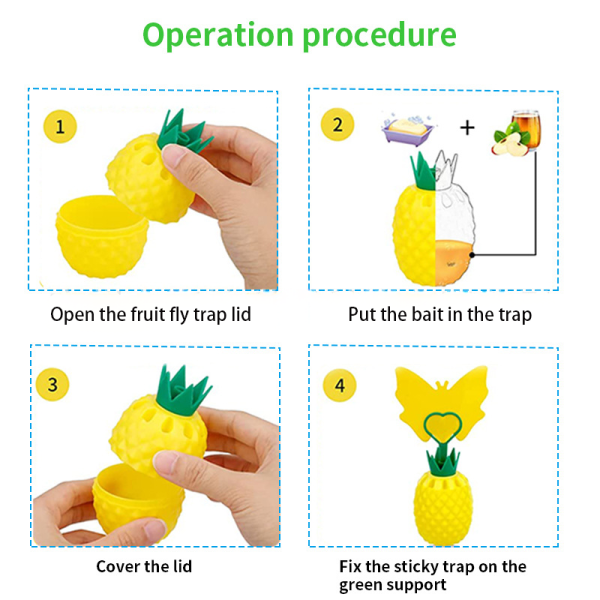 Operation procedure

1

Open the fruit fly trap lid

2

+

Put the bait in the trap

3

Cover the lid

4

Fix the sticky trap on the green support